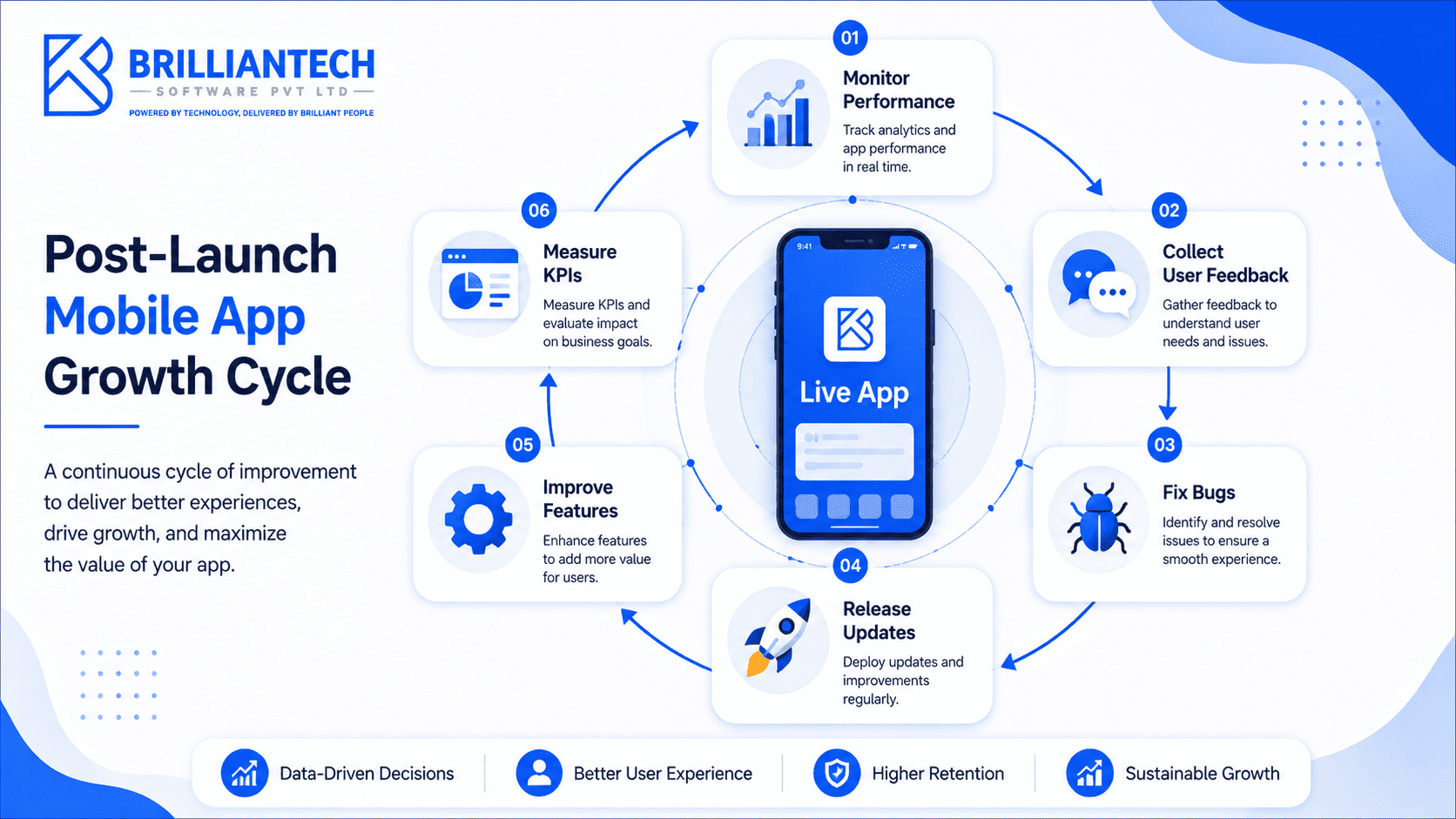 BRILLIANTECH
SOFTWARE PVT LTD
POWERED BY TECHNOLOGY, DELIVERED BY BRILLIANT PEOPLE

Post-Launch
Mobile App
Growth Cycle

A continuous cycle of improvement to deliver better experiences, drive growth, and maximize the value of your app.

01
Monitor Performance
Track analytics and app performance in real time.

02
Collect User Feedback
Gather feedback to understand user needs and issues.

03
Fix Bugs
Identify and resolve issues to ensure a smooth experience.

04
Release Updates
Deploy updates and improvements regularly.

05
Improve Features
Enhance features to add more value for users.

06
Measure KPIs
Measure KPIs and evaluate impact on business goals.

9:41
Live App

Data-Driven Decisions
Better User Experience
Higher Retention
Sustainable Growth